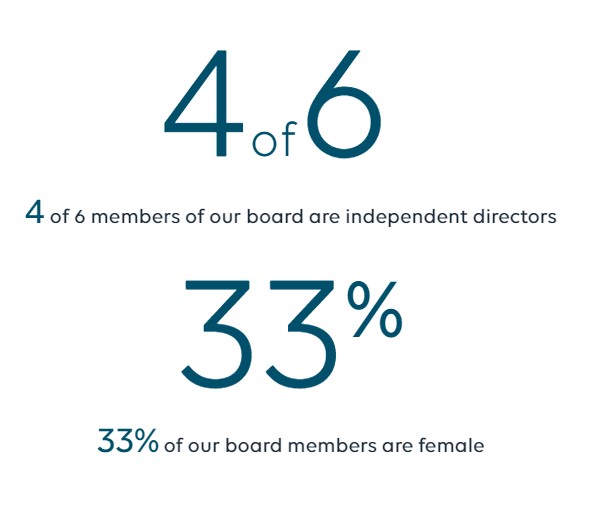 4 of 6

4 of 6 members of our board are independent directors

33%

33% of our board members are female